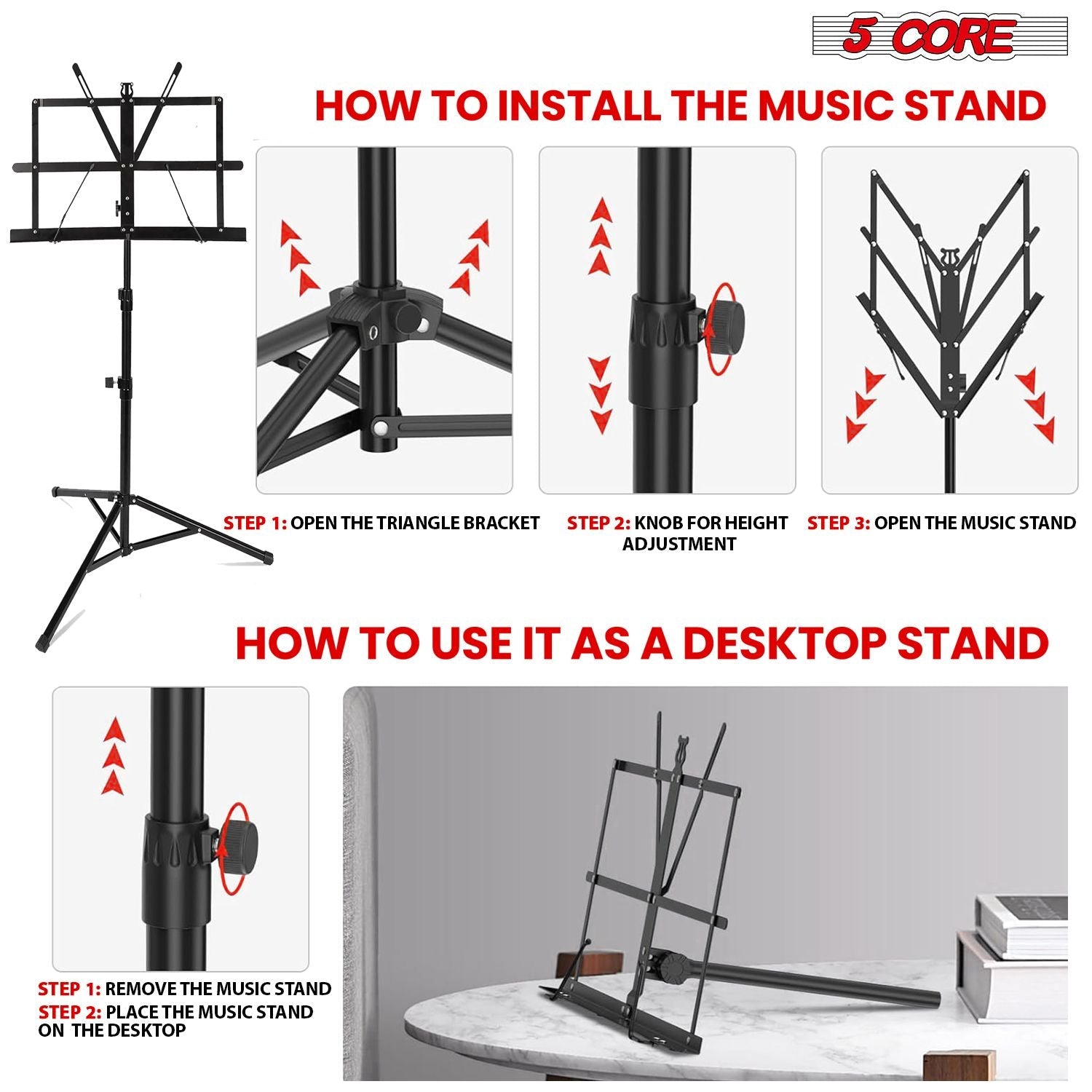 5 CORE

HOW TO INSTALL THE MUSIC STAND

STEP 1: OPEN THE TRIANGLE BRACKET

STEP 2: KNOB FOR HEIGHT ADJUSTMENT

STEP 3: OPEN THE MUSIC STAND

HOW TO USE IT AS A DESKTOP STAND

STEP 1: REMOVE THE MUSIC STAND
STEP 2: PLACE THE MUSIC STAND ON THE DESKTOP